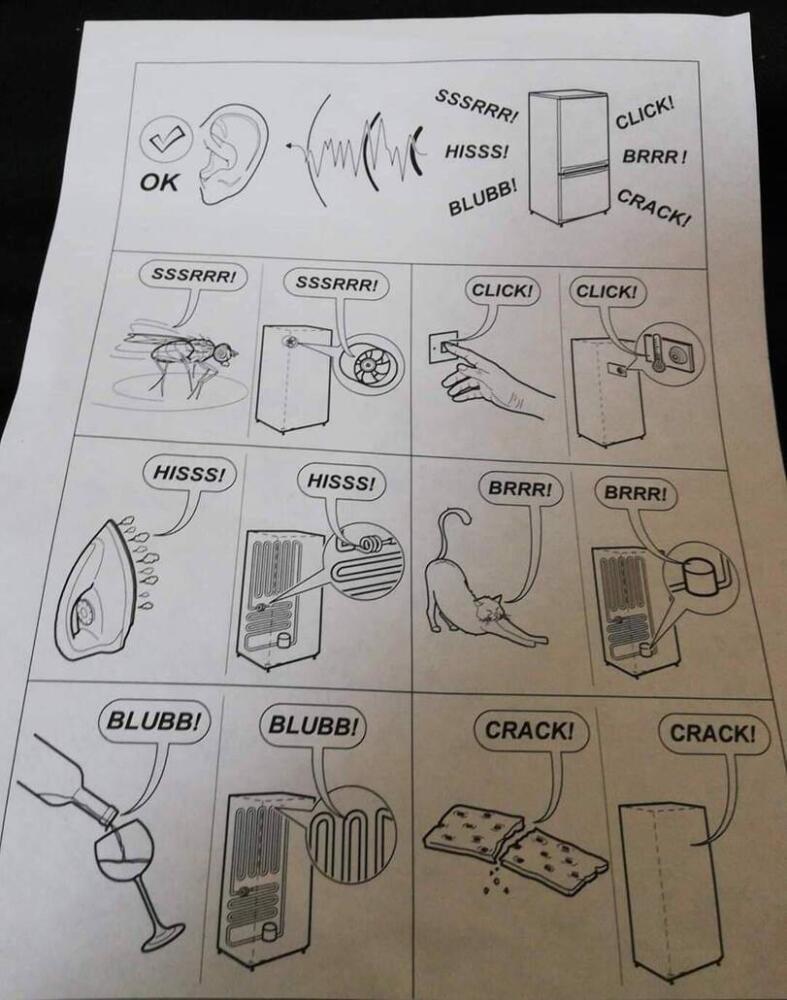 OK

SSSRRR!
HISSS!
BLUBB!

CLICK!
BRRR!
CRACK!

SSSRRR!
SSSRRR!
CLICK!
CLICK!

HISSS!
HISSS!
BRRR!
BRRR!

BLUBB!
BLUBB!
CRACK!
CRACK!